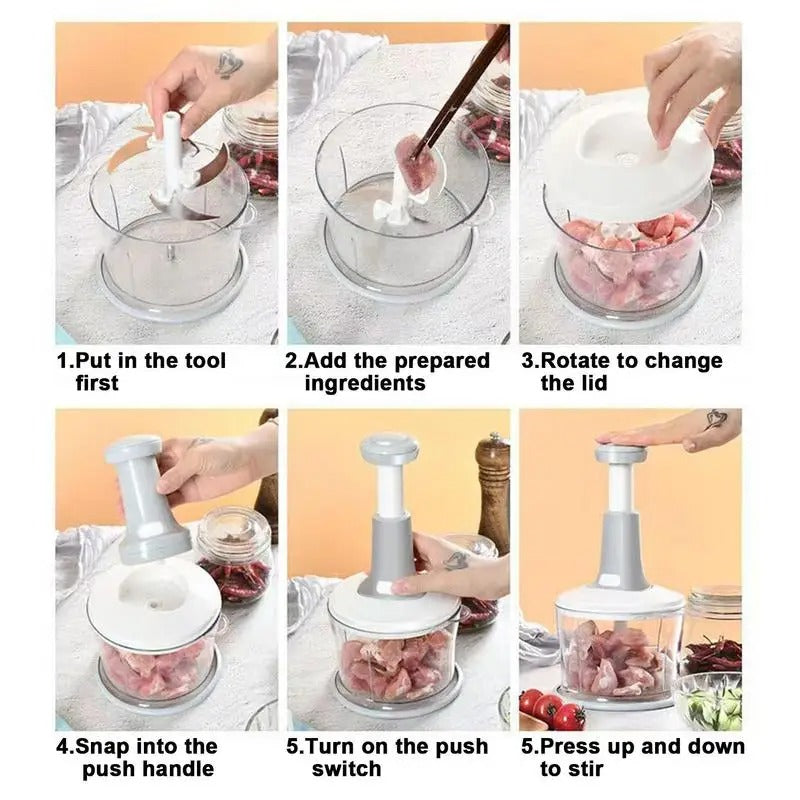 1.Put in the tool first

2.Add the prepared ingredients

3.Rotate to change the lid

4.Snap into the push handle

5.Turn on the push switch

5.Press up and down to stir