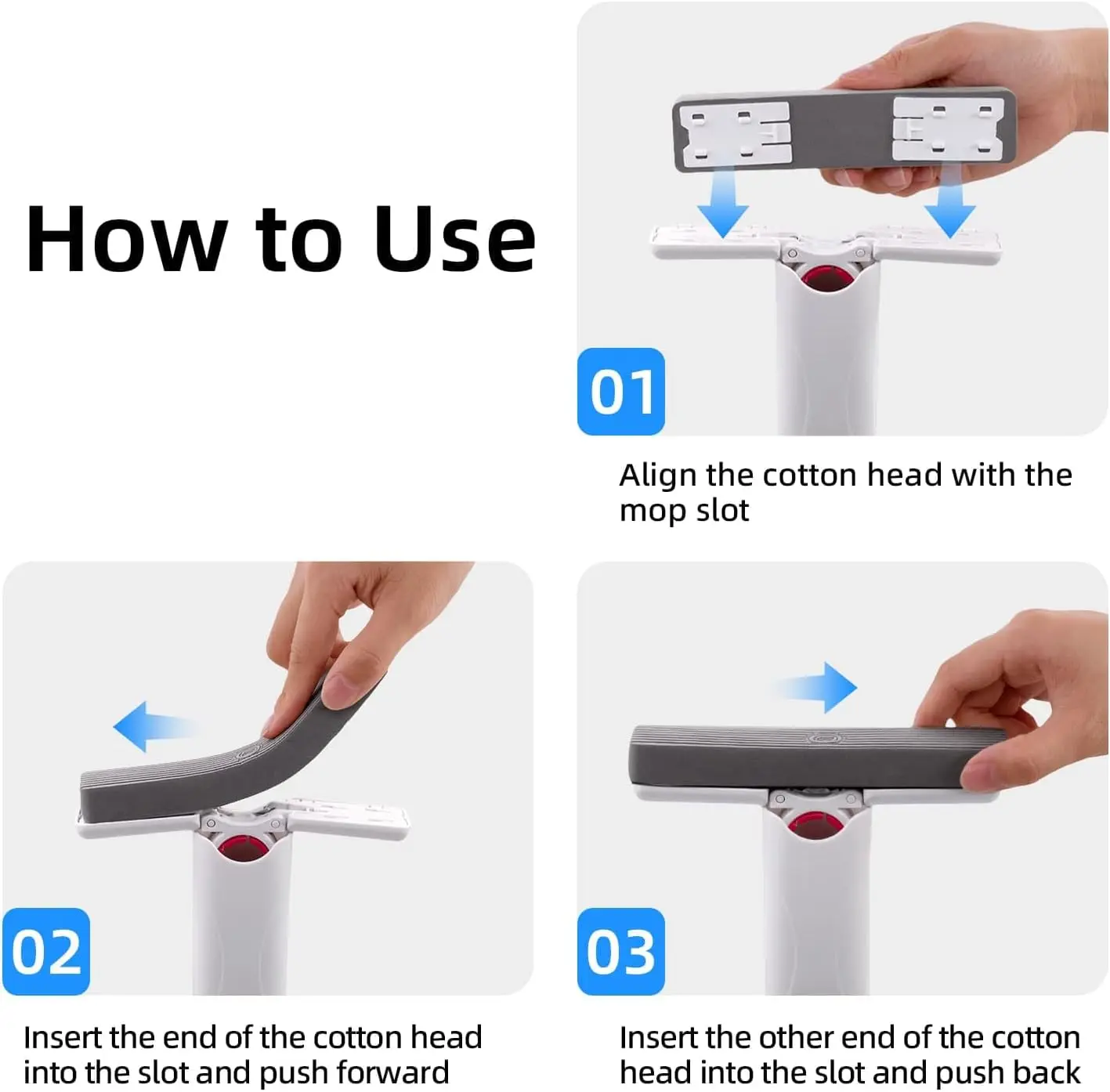 How to Use

01

Align the cotton head with the mop slot

02

Insert the end of the cotton head into the slot and push forward

03

Insert the other end of the cotton head into the slot and push back